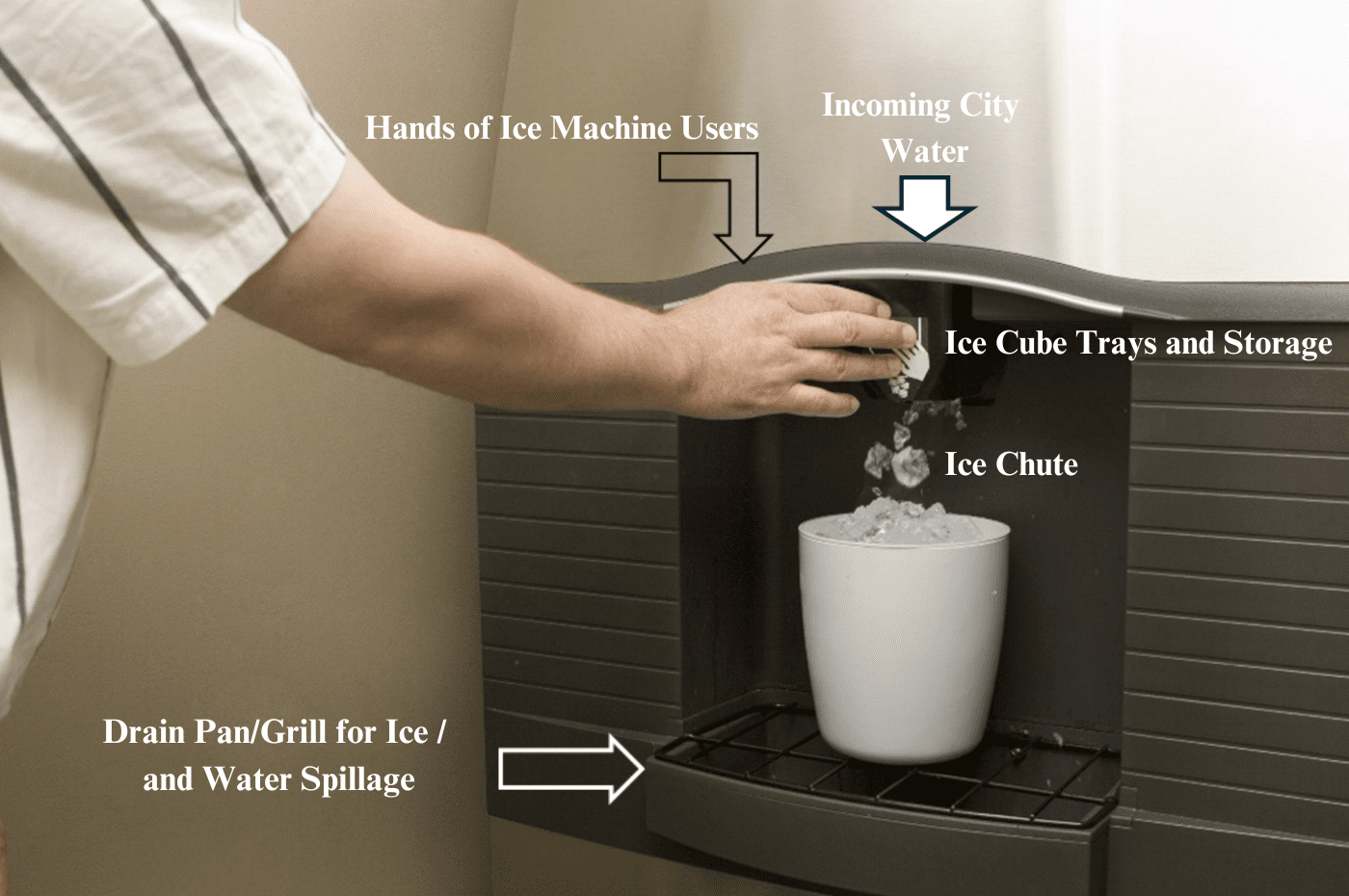 Hands of Ice Machine Users

Incoming City Water

Ice Cube Trays and Storage

Ice Chute

Drain Pan/Grill for Ice / and Water Spillage